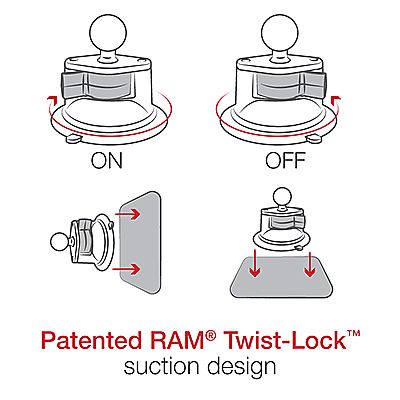 ON

OFF

Patented RAM® Twist-Lock™
suction design