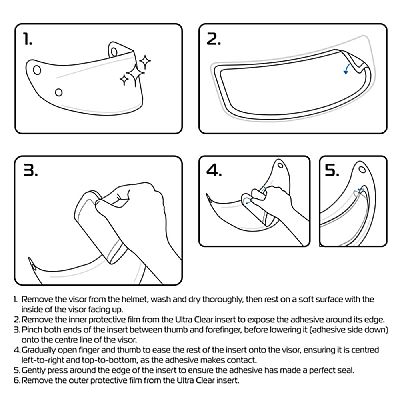 1.

2.

3.

4.

5.

1. Remove the visor from the helmet, wash and dry thoroughly, then rest on a soft surface with the inside of the visor facing up.
2. Remove the inner protective film from the Ultra Clear insert to expose the adhesive around its edge.
3. Pinch both ends of the insert between thumb and forefinger, before lowering it (adhesive side down) onto the centre line of the visor.
4. Gradually open finger and thumb to ease the rest of the insert onto the visor, ensuring it is centred left-to-right and top-to-bottom, as the adhesive makes contact.
5. Gently press around the edge of the insert to ensure the adhesive has made a perfect seal.
6. Remove the outer protective film from the Ultra Clear insert.