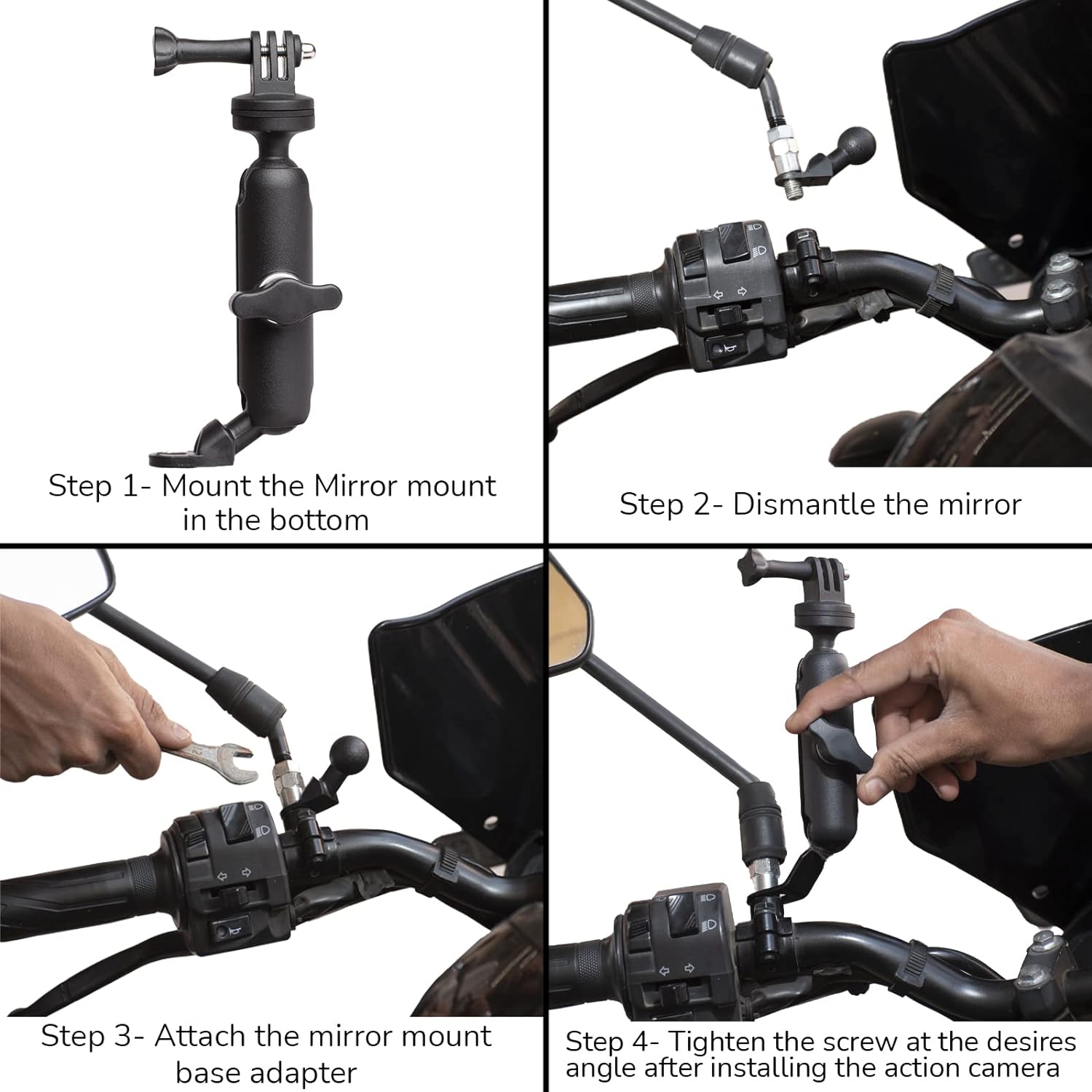 Step 1- Mount the Mirror mount in the bottom

Step 2- Dismantle the mirror

Step 3- Attach the mirror mount base adapter

Step 4- Tighten the screw at the desires angle after installing the action camera