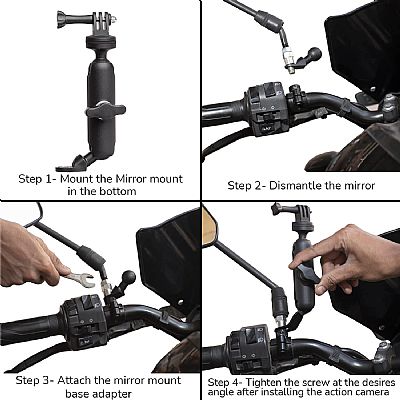 Step 1- Mount the Mirror mount in the bottom

Step 2- Dismantle the mirror

Step 3- Attach the mirror mount base adapter

Step 4- Tighten the screw at the desires angle after installing the action camera