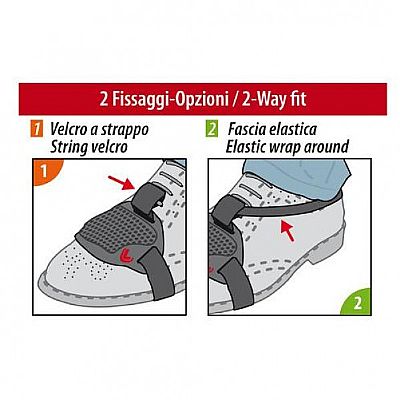 2 Fissaggi-Opzioni / 2-Way fit

1 Velcro a strappo
String velcro

2 Fascia elastica
Elastic wrap around

1

2